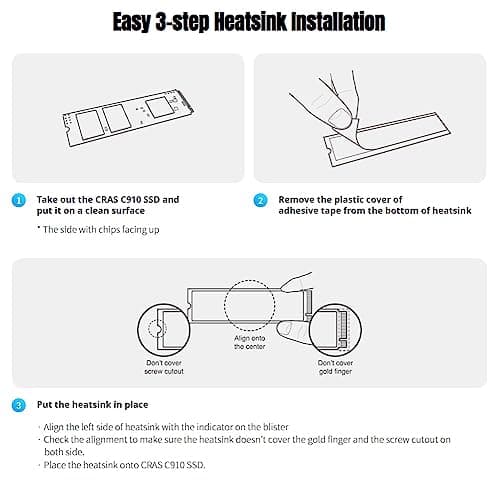 Easy 3-step Heatsink Installation

1 Take out the CRAS C910 SSD and put it on a clean surface

* The side with chips facing up

2 Remove the plastic cover of adhesive tape from the bottom of heatsink

Don't cover screw cutout

Align onto the center

Don't cover gold finger

3 Put the heatsink in place

· Align the left side of heatsink with the indicator on the blister
· Check the alignment to make sure the heatsink doesn't cover the gold finger and the screw cutout on both side.
· Place the heatsink onto CRAS C910 SSD.