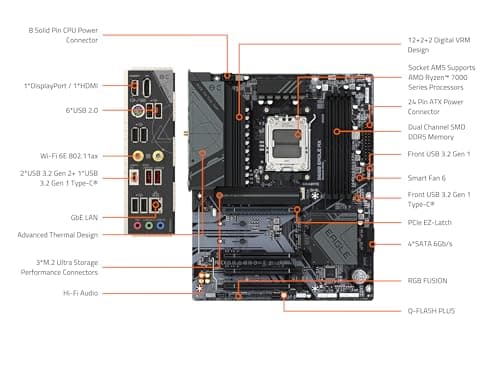 8 Solid Pin CPU Power Connector

1*DisplayPort / 1*HDMI

6*USB 2.0

Wi-Fi 6E 802.11ax

2*USB 3.2 Gen 2+ 1*USB 3.2 Gen 1 Type-C®

GbE LAN

Advanced Thermal Design

3*M.2 Ultra Storage Performance Connectors

Hi-Fi Audio

12+2+2 Digital VRM Design

Socket AM5 Supports AMD Ryzen™ 7000 Series Processors

24 Pin ATX Power Connector

Dual Channel SMD DDR5 Memory

Front USB 3.2 Gen 1

Smart Fan 6

Front USB 3.2 Gen 1 Type-C®

PCIe EZ-Latch

4*SATA 6Gb/s

RGB FUSION

Q-FLASH PLUS

EAGLE