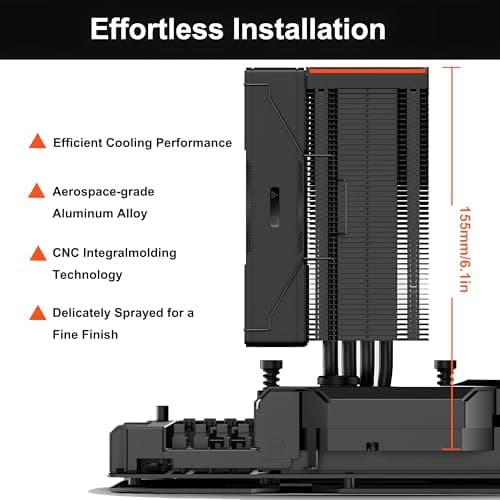 Effortless Installation

Efficient Cooling Performance

Aerospace-grade Aluminum Alloy

CNC Integralmolding Technology

Delicately Sprayed for a Fine Finish

155mm/6.1in