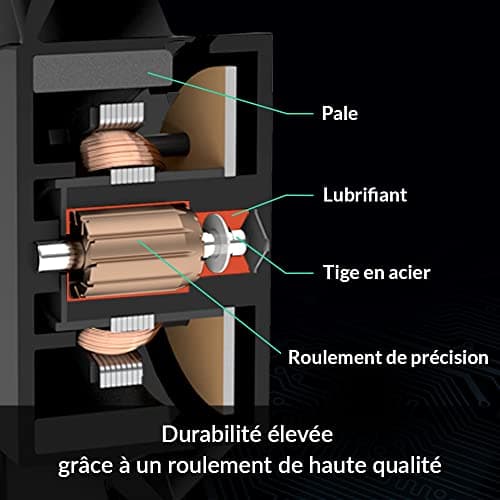 Pale

Lubrifiant

Tige en acier

Roulement de précision

Durabilité élevée
grâce à un roulement de haute qualité