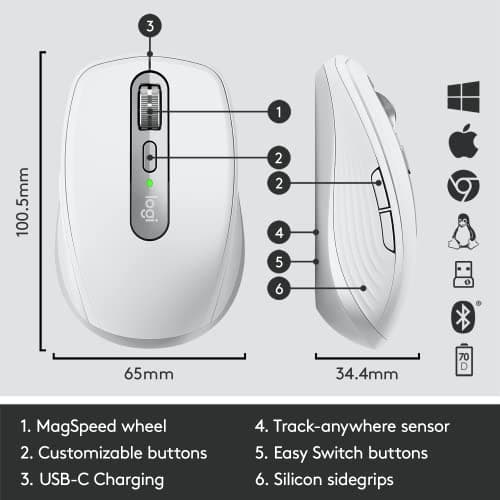 3

1

2

2

4

5

6

logi

100.5mm

65mm

34.4mm

70 D

1. MagSpeed wheel
2. Customizable buttons
3. USB-C Charging

4. Track-anywhere sensor
5. Easy Switch buttons
6. Silicon sidegrips