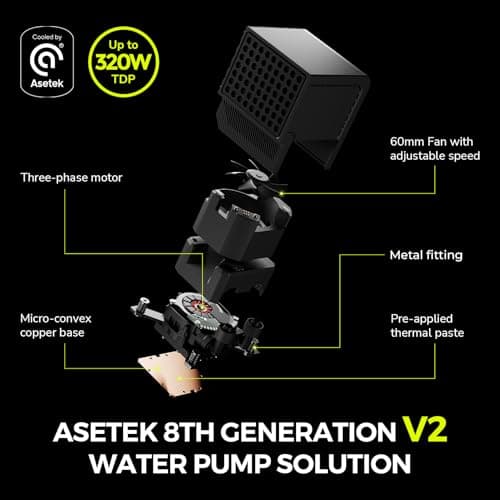 Cooled by
Asetek

Up to
320W
TDP

60mm Fan with adjustable speed

Three-phase motor

Metal fitting

Micro-convex copper base

Pre-applied thermal paste

ASETEK 8TH GENERATION V2
WATER PUMP SOLUTION