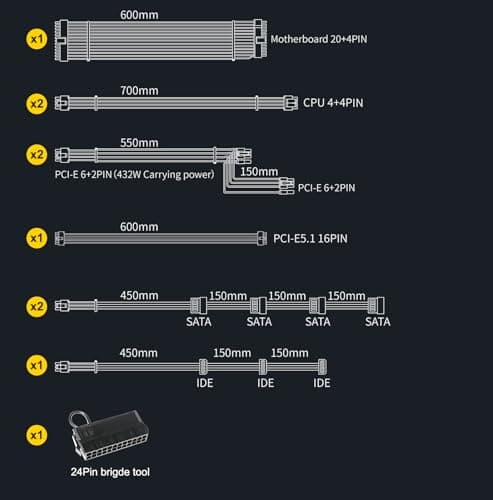 x1
600mm
Motherboard 20+4PIN

x2
700mm
CPU 4+4PIN

x2
550mm
PCI-E 6+2PIN (432W Carrying power)
150mm
PCI-E 6+2PIN

x1
600mm
PCI-E5.1 16PIN

x2
450mm
150mm
150mm
150mm
SATA
SATA
SATA
SATA

x1
450mm
150mm
150mm
IDE
IDE
IDE

x1
24Pin brigde tool