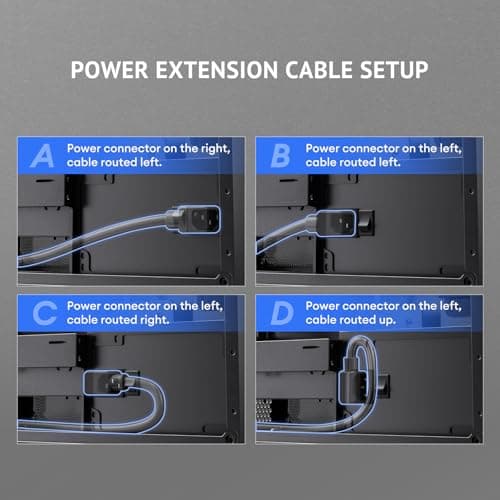 POWER EXTENSION CABLE SETUP

A Power connector on the right, cable routed left.

B Power connector on the left, cable routed left.

C Power connector on the left, cable routed right.

D Power connector on the left, cable routed up.