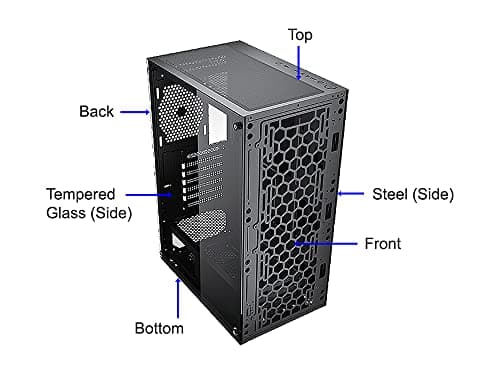 Top

Back

Tempered Glass (Side)

Steel (Side)

Front

Bottom