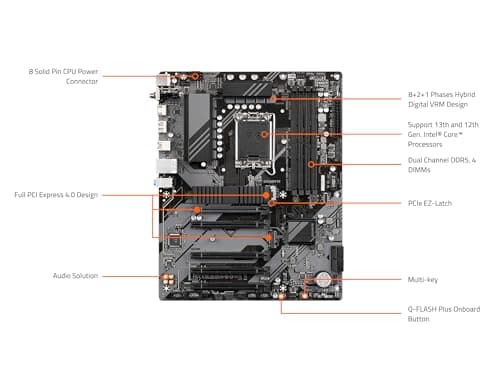 8 Solid Pin CPU Power Connector

Full PCI Express 4.0 Design

Audio Solution

8+2+1 Phases Hybrid Digital VRM Design

Support 13th and 12th Gen. Intel® Core™ Processors

Dual Channel DDR5, 4 DIMMs

PCIe EZ-Latch

Multi-key

Q-FLASH Plus Onboard Button