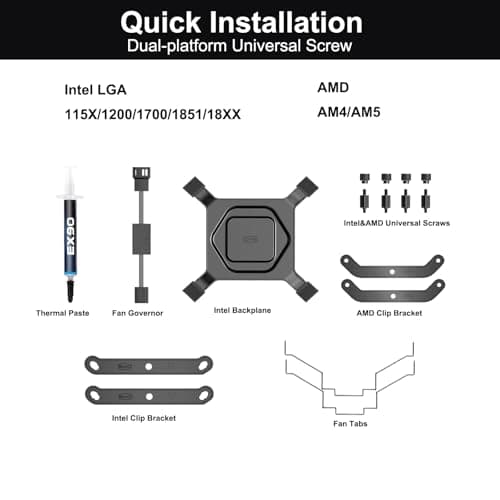 Quick Installation
Dual-platform Universal Screw

Intel LGA
115X/1200/1700/1851/18XX

AMD
AM4/AM5

EX90

Thermal Paste

Fan Governor

Intel Backplane

Intel&AMD Universal Scraws

AMD Clip Bracket

Intel Clip Bracket

Fan Tabs