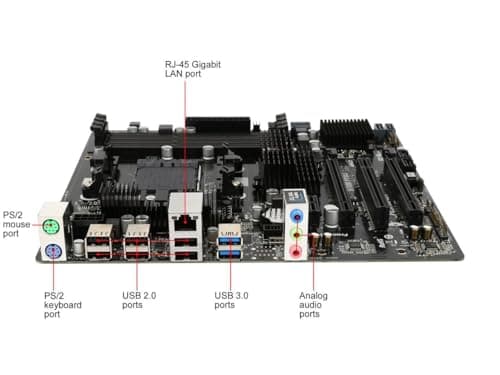 RJ-45 Gigabit LAN port

PS/2 mouse port

PS/2 keyboard port

USB 2.0 ports

USB 3.0 ports

Analog audio ports