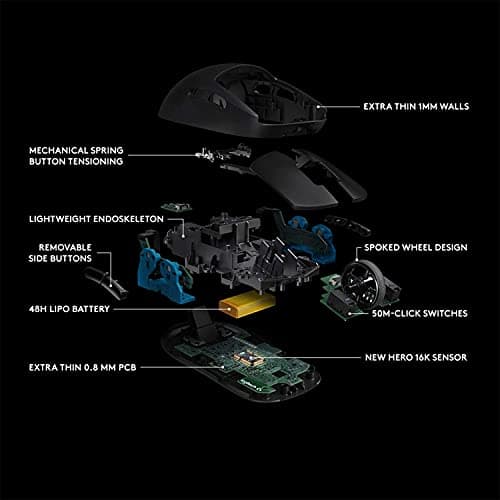 EXTRA THIN 1MM WALLS

MECHANICAL SPRING BUTTON TENSIONING

LIGHTWEIGHT ENDOSKELETON

REMOVABLE SIDE BUTTONS

SPOKED WHEEL DESIGN

48H LIPO BATTERY

50M-CLICK SWITCHES

NEW HERO 16K SENSOR

EXTRA THIN 0.8 MM PCB