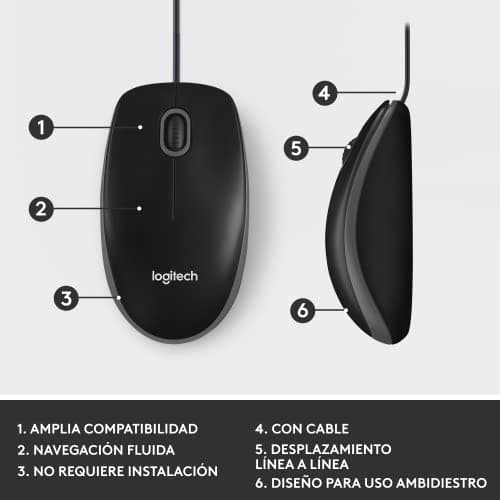 1
2
3
logitech
4
5
6

1. AMPLIA COMPATIBILIDAD
2. NAVEGACIÓN FLUIDA
3. NO REQUIERE INSTALACIÓN

4. CON CABLE
5. DESPLAZAMIENTO LÍNEA A LÍNEA
6. DISEÑO PARA USO AMBIDIESTRO