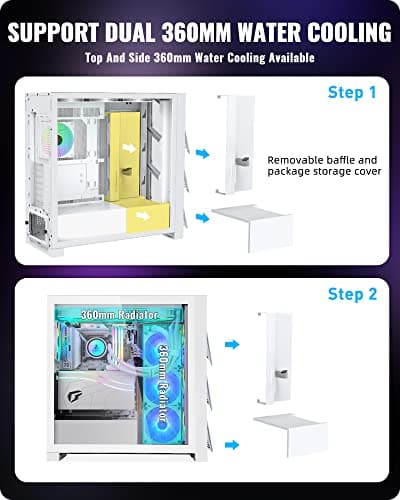 SUPPORT DUAL 360MM WATER COOLING

Top And Side 360mm Water Cooling Available

Step 1

Removable baffle and package storage cover

Step 2

360mm Radiator

360mm Radiator