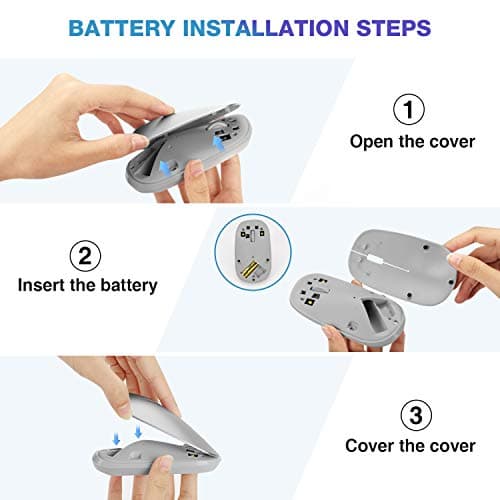 BATTERY INSTALLATION STEPS

1
Open the cover

2
Insert the battery

3
Cover the cover