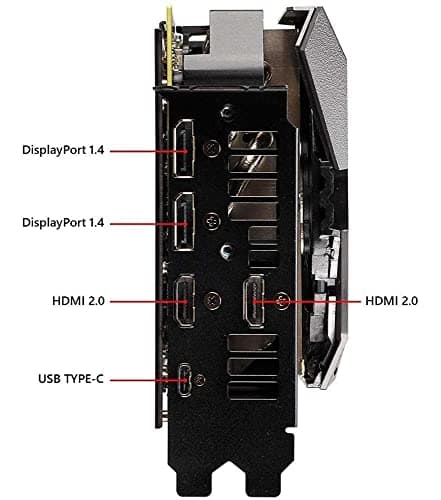 DisplayPort 1.4

DisplayPort 1.4

HDMI 2.0

HDMI 2.0

USB TYPE-C