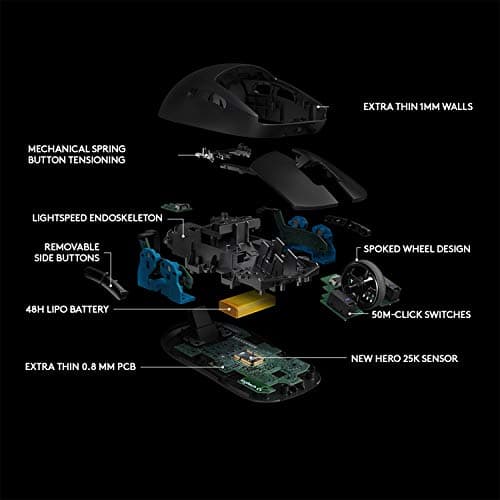 EXTRA THIN 1MM WALLS

MECHANICAL SPRING BUTTON TENSIONING

LIGHTSPEED ENDOSKELETON

REMOVABLE SIDE BUTTONS

SPOKED WHEEL DESIGN

48H LIPO BATTERY

50M-CLICK SWITCHES

NEW HERO 25K SENSOR

EXTRA THIN 0.8 MM PCB