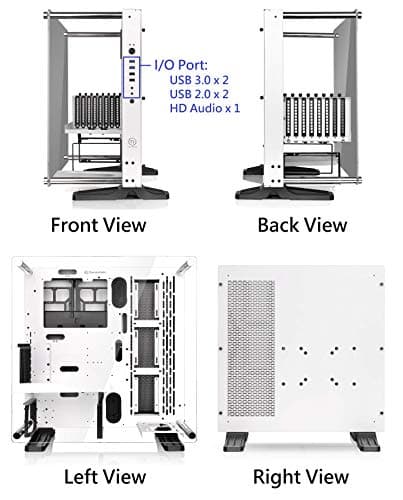 I/O Port:
USB 3.0 x 2
USB 2.0 x 2
HD Audio x 1

Front View

Back View

Left View

Right View