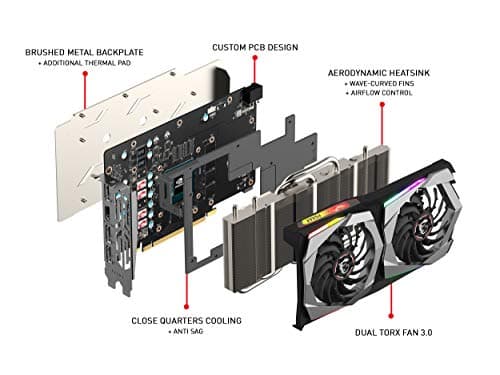 BRUSHED METAL BACKPLATE
+ ADDITIONAL THERMAL PAD

CUSTOM PCB DESIGN

AERODYNAMIC HEATSINK
+ WAVE-CURVED FINS
+ AIRFLOW CONTROL

CLOSE QUARTERS COOLING
+ ANTI SAG

DUAL TORX FAN 3.0