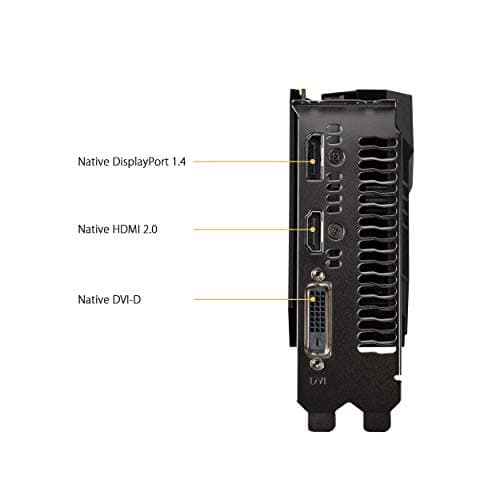 Native DisplayPort 1.4

Native HDMI 2.0

Native DVI-D

DVI