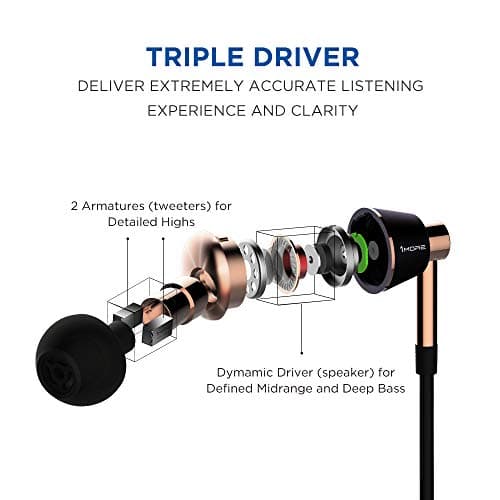 TRIPLE DRIVER
DELIVER EXTREMELY ACCURATE LISTENING EXPERIENCE AND CLARITY

2 Armatures (tweeters) for Detailed Highs

1MORE

Dymamic Driver (speaker) for Defined Midrange and Deep Bass