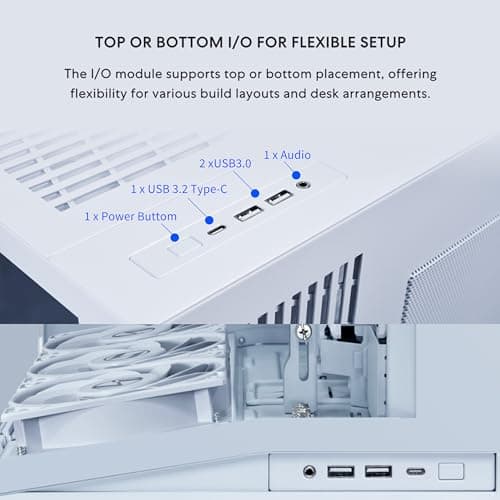 TOP OR BOTTOM I/O FOR FLEXIBLE SETUP

The I/O module supports top or bottom placement, offering flexibility for various build layouts and desk arrangements.

1 x Audio

2 xUSB3.0

1 x USB 3.2 Type-C

1 x Power Buttom