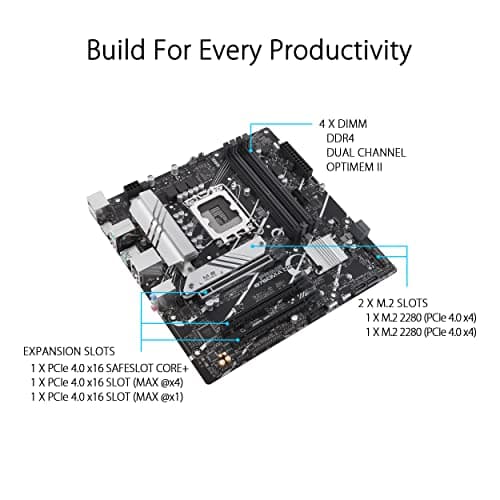 Build For Every Productivity

4 X DIMM
DDR4
DUAL CHANNEL
OPTIMEM II

2 X M.2 SLOTS
1 X M.2 2280 (PCIe 4.0 x4)
1 X M.2 2280 (PCIe 4.0 x4)

EXPANSION SLOTS
1 X PCIe 4.0 x16 SAFESLOT CORE+
1 X PCIe 4.0 x16 SLOT (MAX @x4)
1 X PCIe 4.0 x16 SLOT (MAX @x1)