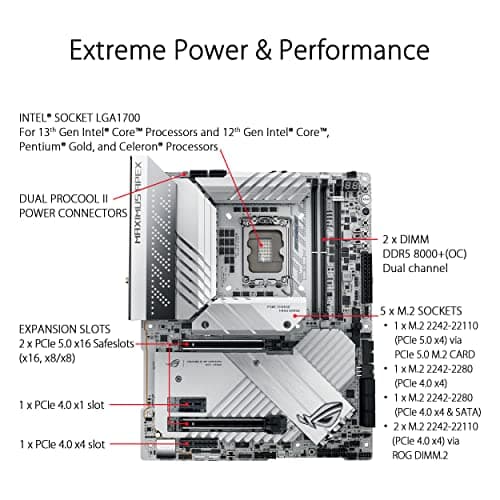 Extreme Power & Performance

INTEL® SOCKET LGA1700
For 13th Gen Intel® Core™ Processors and 12th Gen Intel® Core™, Pentium® Gold, and Celeron® Processors

DUAL PROCOOL II
POWER CONNECTORS

MAXIMUS APEX

2 x DIMM
DDR5 8000+(OC)
Dual channel

5 x M.2 SOCKETS
• 1 x M.2 2242-22110 (PCIe 5.0 x4) via PCIe 5.0 M.2 CARD
• 1 x M.2 2242-2280 (PCIe 4.0 x4)
• 1 x M.2 2242-2280 (PCIe 4.0 x4 & SATA)
• 2 x M.2 2242-22110 (PCIe 4.0 x4) via ROG DIMM.2

EXPANSION SLOTS
2 x PCIe 5.0 x16 Safeslots
(x16, x8/x8)

1 x PCIe 4.0 x1 slot

1 x PCIe 4.0 x4 slot