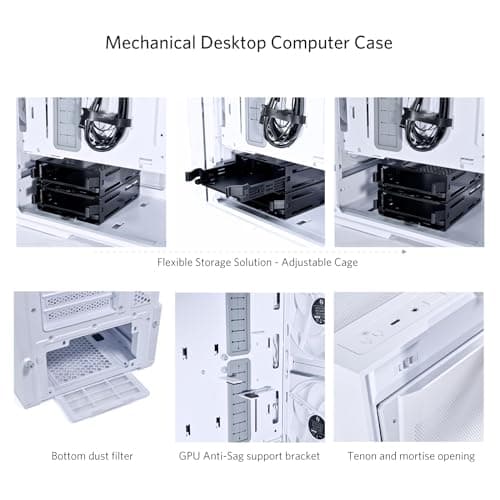 Mechanical Desktop Computer Case

Flexible Storage Solution - Adjustable Cage

Bottom dust filter

GPU Anti-Sag support bracket

Tenon and mortise opening