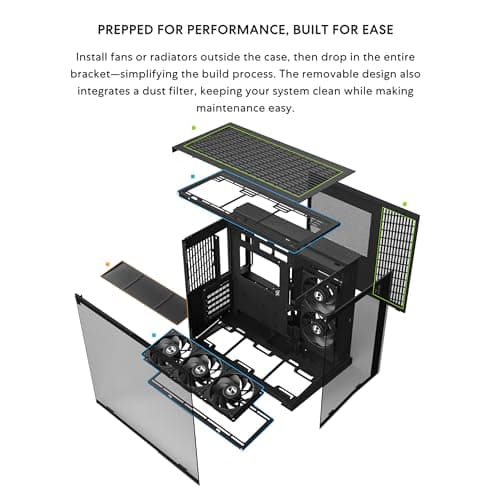 PREPPED FOR PERFORMANCE, BUILT FOR EASE

Install fans or radiators outside the case, then drop in the entire bracket—simplifying the build process. The removable design also integrates a dust filter, keeping your system clean while making maintenance easy.