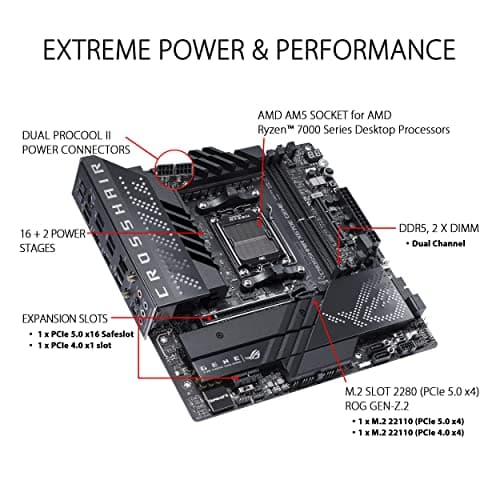 EXTREME POWER & PERFORMANCE

AMD AM5 SOCKET for AMD Ryzen™ 7000 Series Desktop Processors

DUAL PROCOOL II POWER CONNECTORS

CROSSHAIR

16 + 2 POWER STAGES

DDR5, 2 X DIMM
• Dual Channel

EXPANSION SLOTS
• 1 x PCIe 5.0 x16 Safeslot
• 1 x PCIe 4.0 x1 slot

GENE

M.2 SLOT 2280 (PCIe 5.0 x4) ROG GEN-Z.2
• 1 x M.2 22110 (PCIe 5.0 x4)
• 1 x M.2 22110 (PCIe 4.0 x4)