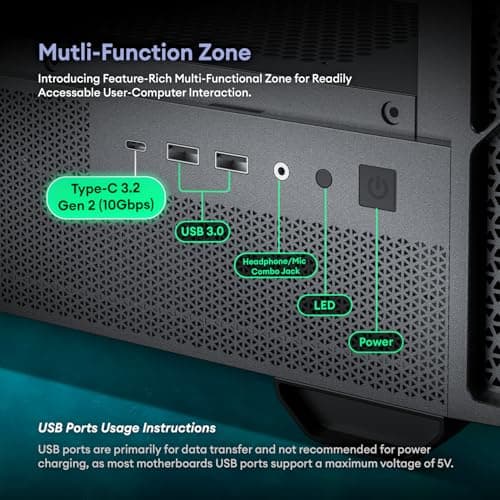 Mutli-Function Zone

Introducing Feature-Rich Multi-Functional Zone for Readily Accessable User-Computer Interaction.

Type-C 3.2 Gen 2 (10Gbps)

USB 3.0

Headphone/Mic Combo Jack

LED

Power

USB Ports Usage Instructions

USB ports are primarily for data transfer and not recommended for power charging, as most motherboards USB ports support a maximum voltage of 5V.