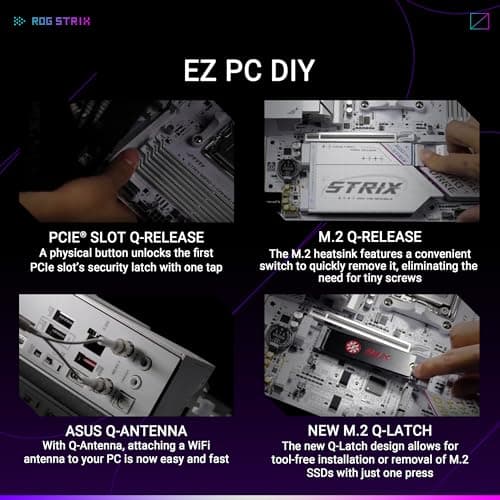 ROG STRIX

EZ PC DIY

STRIX

PCIE® SLOT Q-RELEASE
A physical button unlocks the first PCIe slot's security latch with one tap

M.2 Q-RELEASE
The M.2 heatsink features a convenient switch to quickly remove it, eliminating the need for tiny screws

ASUS Q-ANTENNA
With Q-Antenna, attaching a WiFi antenna to your PC is now easy and fast

NEW M.2 Q-LATCH
The new Q-Latch design allows for tool-free installation or removal of M.2 SSDs with just one press