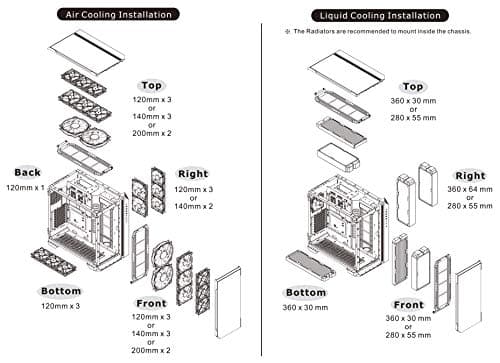 Air Cooling Installation

Top
120mm x 3
or
140mm x 3
or
200mm x 2

Back
120mm x 1

Right
120mm x 3
or
140mm x 2

Bottom
120mm x 3

Front
120mm x 3
or
140mm x 3
or
200mm x 2

Liquid Cooling Installation

※ The Radiators are recommended to mount inside the chassis.

Top
360 x 30 mm
or
280 x 55 mm

Right
360 x 64 mm
or
280 x 55 mm

Bottom
360 x 30 mm

Front
360 x 30 mm
or
280 x 55 mm