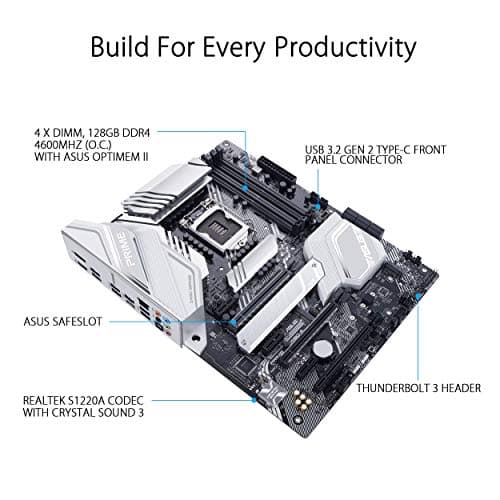 Build For Every Productivity

4 X DIMM, 128GB DDR4 4600MHZ (O.C.) WITH ASUS OPTIMEM II

USB 3.2 GEN 2 TYPE-C FRONT PANEL CONNECTOR

PRIME

ASUS

ASUS SAFESLOT

THUNDERBOLT 3 HEADER

REALTEK S1220A CODEC WITH CRYSTAL SOUND 3