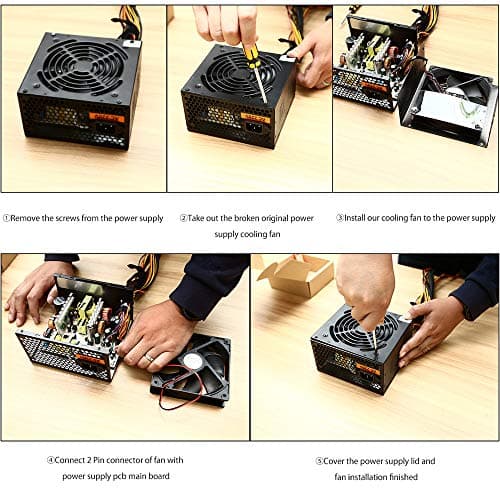 ①Remove the screws from the power supply

②Take out the broken original power supply cooling fan

③Install our cooling fan to the power supply

④Connect 2 Pin connector of fan with power supply pcb main board

⑤Cover the power supply lid and fan installation finished