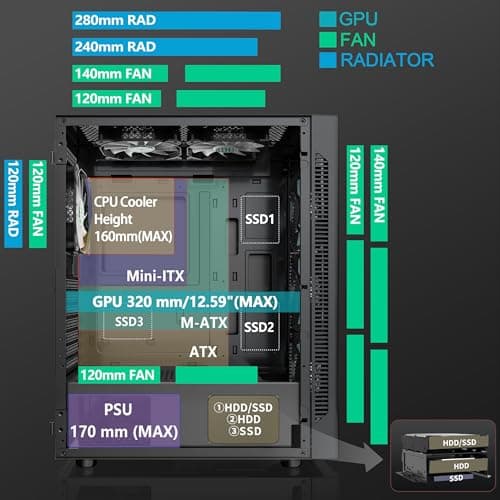 280mm RAD
240mm RAD
140mm FAN
120mm FAN

GPU
FAN
RADIATOR

120mm RAD
120mm FAN

120mm FAN
140mm FAN

CPU Cooler Height 160mm(MAX)

SSD1

Mini-ITX

GPU 320 mm/12.59"(MAX)

SSD3
M-ATX
SSD2

ATX

120mm FAN

PSU
170 mm (MAX)

①HDD/SSD
②HDD
③SSD

HDD/SSD
HDD
SSD