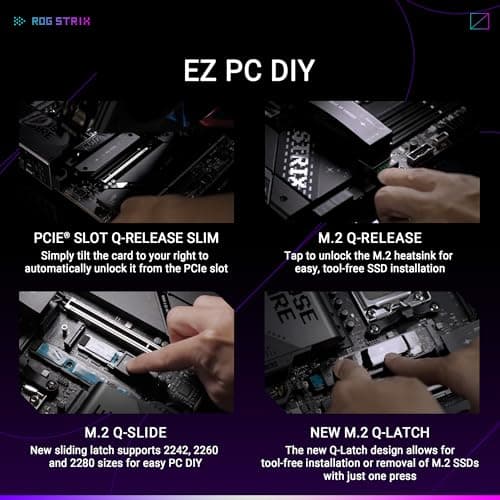 ROG STRIX

EZ PC DIY

STRIX

PCIE® SLOT Q-RELEASE SLIM
Simply tilt the card to your right to automatically unlock it from the PCIe slot

M.2 Q-RELEASE
Tap to unlock the M.2 heatsink for easy, tool-free SSD installation

M.2 Q-SLIDE
New sliding latch supports 2242, 2260 and 2280 sizes for easy PC DIY

NEW M.2 Q-LATCH
The new Q-Latch design allows for tool-free installation or removal of M.2 SSDs with just one press