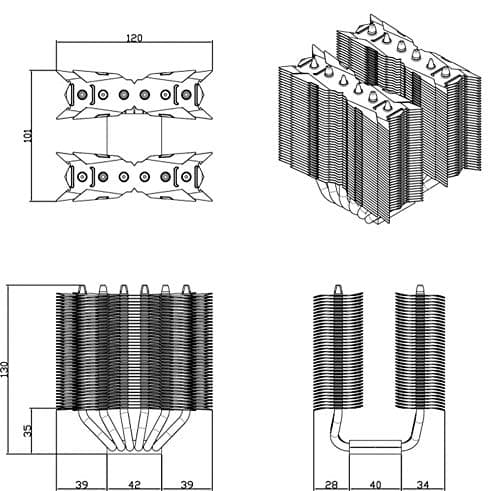 120

101

130

35

39 42 39

28 40 34