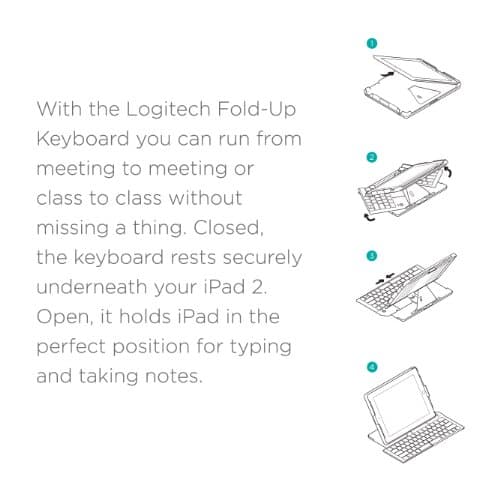 With the Logitech Fold-Up Keyboard you can run from meeting to meeting or class to class without missing a thing. Closed, the keyboard rests securely underneath your iPad 2. Open, it holds iPad in the perfect position for typing and taking notes.

1

2

3

4