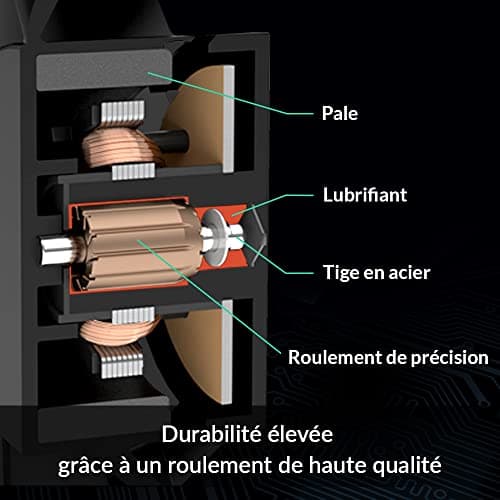 Pale

Lubrifiant

Tige en acier

Roulement de précision

Durabilité élevée
grâce à un roulement de haute qualité