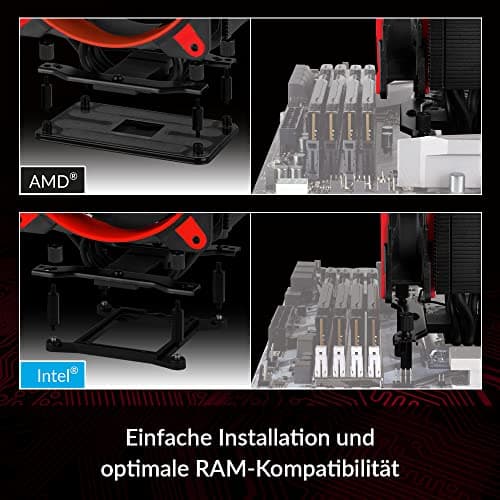 AMD®

Intel®

Einfache Installation und optimale RAM-Kompatibilität