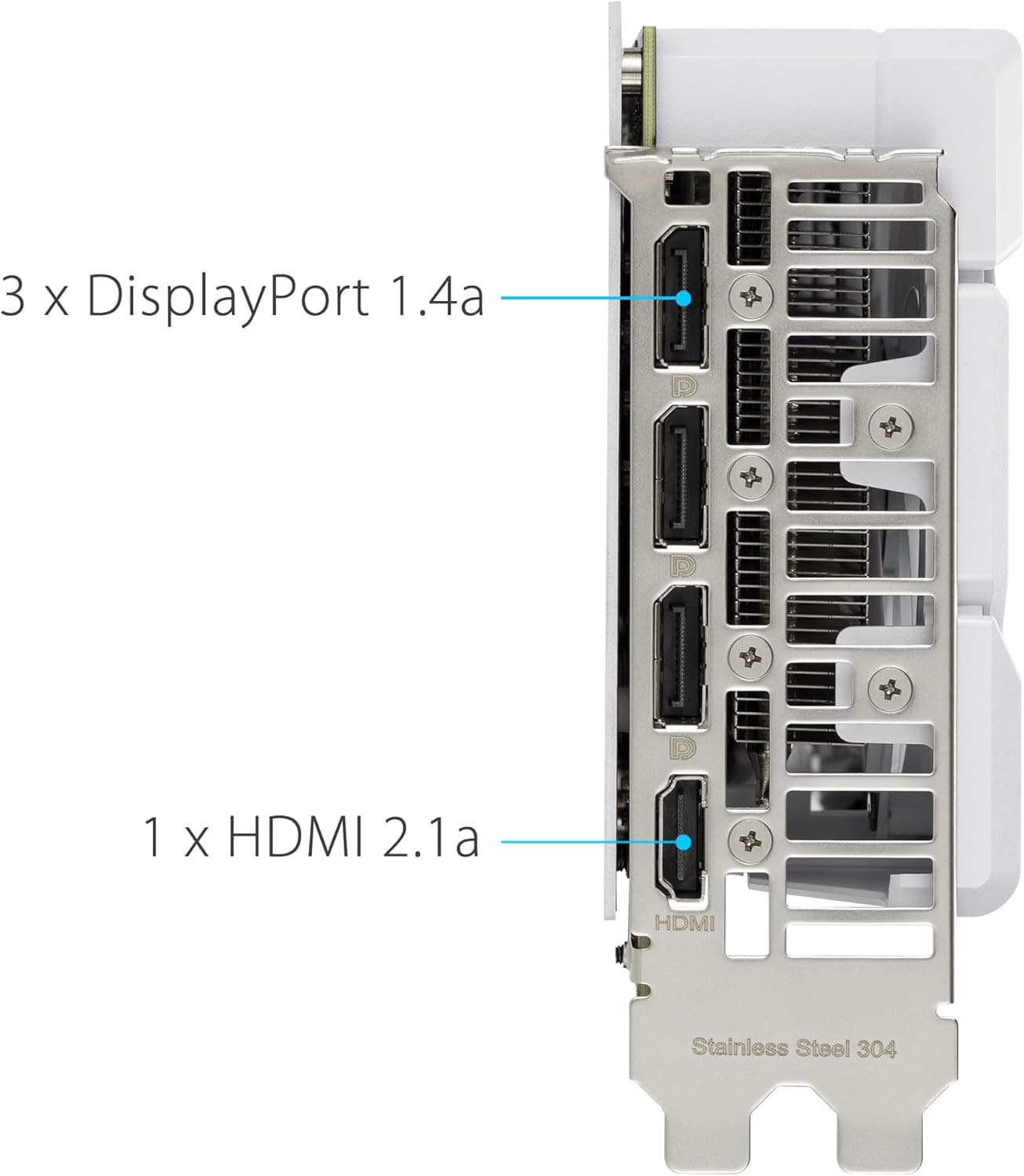 3 x DisplayPort 1.4a

1 x HDMI 2.1a

HDMI

Stainless Steel 304