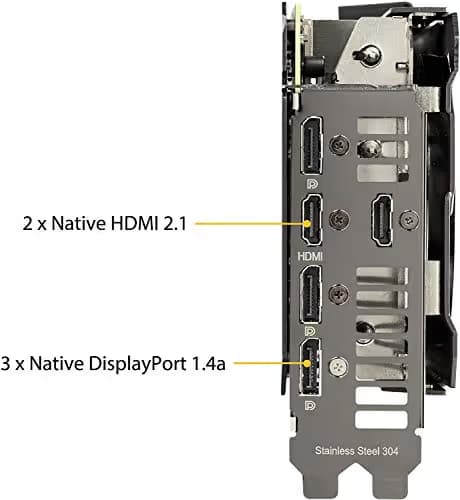 2 x Native HDMI 2.1

HDMI

3 x Native DisplayPort 1.4a

Stainless Steel 304