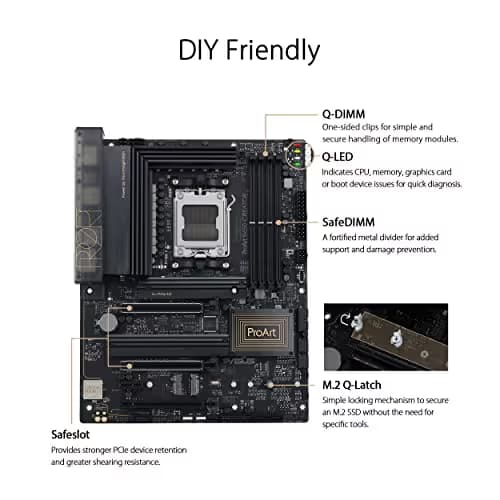 DIY Friendly

Q-DIMM
One-sided clips for simple and secure handling of memory modules.

Q-LED
Indicates CPU, memory, graphics card or boot device issues for quick diagnosis.

SafeDIMM
A fortified metal divider for added support and damage prevention.

ProArt

M.2 Q-Latch
Simple locking mechanism to secure an M.2 SSD without the need for specific tools.

Safeslot
Provides stronger PCIe device retention and greater shearing resistance.