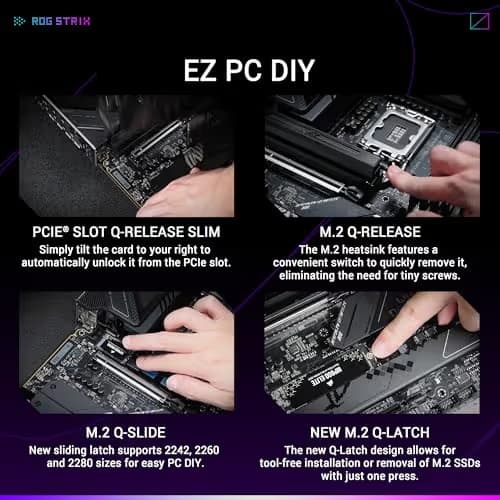 ROG STRIX

EZ PC DIY

PCIE® SLOT Q-RELEASE SLIM
Simply tilt the card to your right to automatically unlock it from the PCIe slot.

M.2 Q-RELEASE
The M.2 heatsink features a convenient switch to quickly remove it, eliminating the need for tiny screws.

M.2 Q-SLIDE
New sliding latch supports 2242, 2260 and 2280 sizes for easy PC DIY.

NEW M.2 Q-LATCH
The new Q-Latch design allows for tool-free installation or removal of M.2 SSDs with just one press.