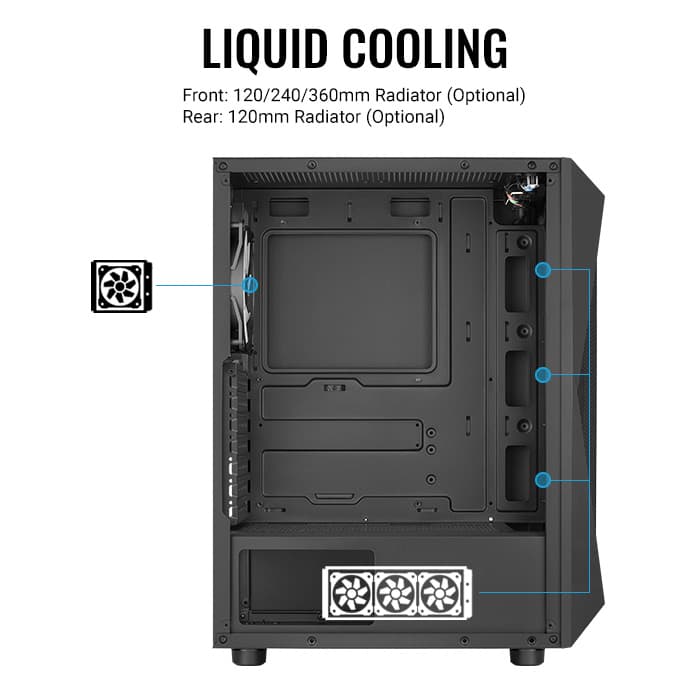 LIQUID COOLING

Front: 120/240/360mm Radiator (Optional)
Rear: 120mm Radiator (Optional)