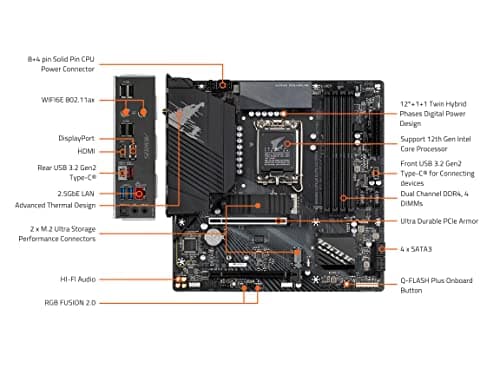 8+4 pin Solid Pin CPU Power Connector

WIFI6E 802.11ax

DisplayPort

HDMI

Rear USB 3.2 Gen2 Type-C®

2.5GbE LAN

Advanced Thermal Design

2 x M.2 Ultra Storage Performance Connectors

HI-FI Audio

RGB FUSION 2.0

12*+1+1 Twin Hybrid Phases Digital Power Design

Support 12th Gen Intel Core Processor

Front USB 3.2 Gen2 Type-C® for Connecting devices

Dual Channel DDR4, 4 DIMMs

Ultra Durable PCIe Armor

4 x SATA3

Q-FLASH Plus Onboard Button