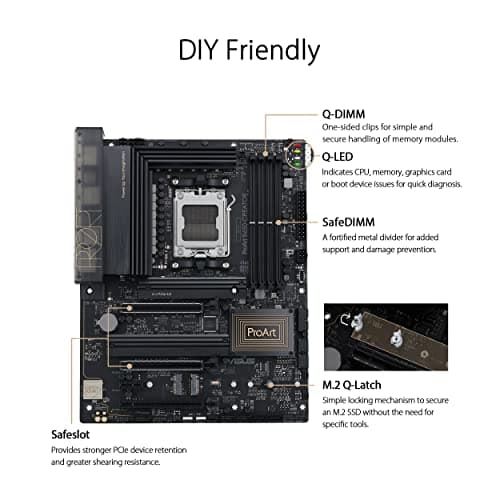 DIY Friendly

Q-DIMM
One-sided clips for simple and secure handling of memory modules.

Q-LED
Indicates CPU, memory, graphics card or boot device issues for quick diagnosis.

SafeDIMM
A fortified metal divider for added support and damage prevention.

ProArt

M.2 Q-Latch
Simple locking mechanism to secure an M.2 SSD without the need for specific tools.

Safeslot
Provides stronger PCIe device retention and greater shearing resistance.