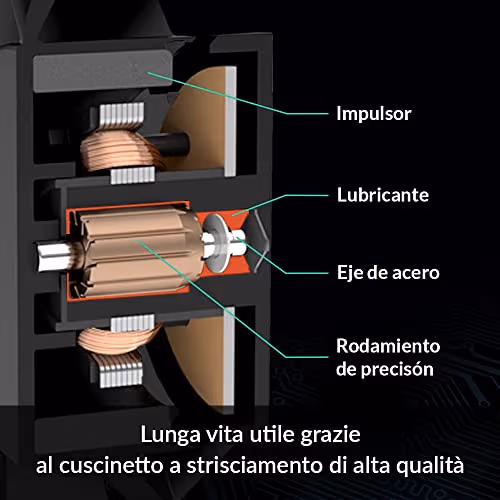 Impulsor

Lubricante

Eje de acero

Rodamiento de precisón

Lunga vita utile grazie al cuscinetto a strisciamento di alta qualità