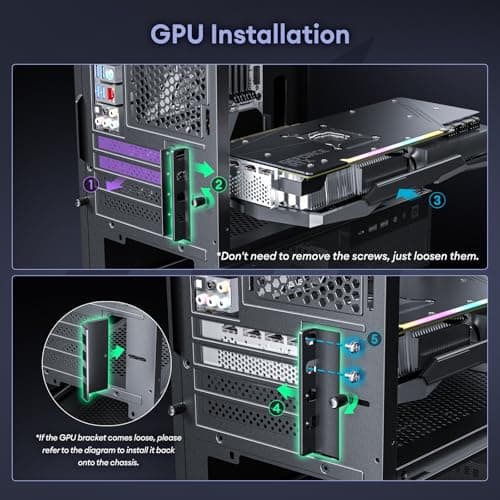 GPU Installation

1

2

3

*Don't need to remove the screws, just loosen them.

5

4

*If the GPU bracket comes loose, please refer to the diagram to install it back onto the chassis.