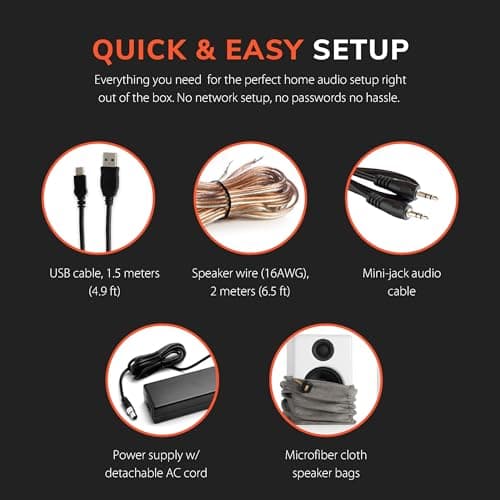 QUICK & EASY SETUP

Everything you need  for the perfect home audio setup right out of the box. No network setup, no passwords no hassle.

USB cable, 1.5 meters (4.9 ft)

Speaker wire (16AWG), 2 meters (6.5 ft)

Mini-jack audio cable

Power supply w/ detachable AC cord

Microfiber cloth speaker bags