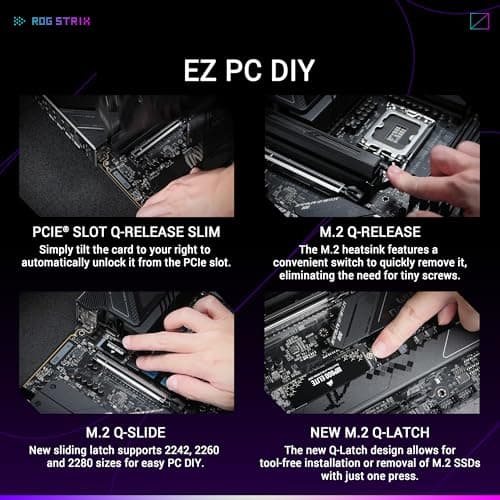 ROG STRIX

EZ PC DIY

PCIE® SLOT Q-RELEASE SLIM
Simply tilt the card to your right to automatically unlock it from the PCIe slot.

M.2 Q-RELEASE
The M.2 heatsink features a convenient switch to quickly remove it, eliminating the need for tiny screws.

M.2 Q-SLIDE
New sliding latch supports 2242, 2260 and 2280 sizes for easy PC DIY.

NEW M.2 Q-LATCH
The new Q-Latch design allows for tool-free installation or removal of M.2 SSDs with just one press.